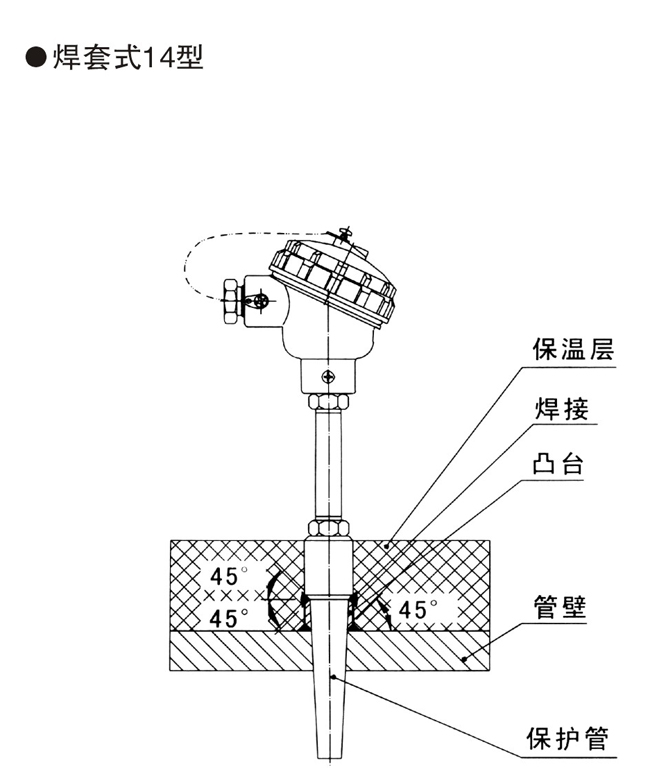 ●焊套式14型

保温层
焊接
凸台
45°
45°
45°
管壁
保护管